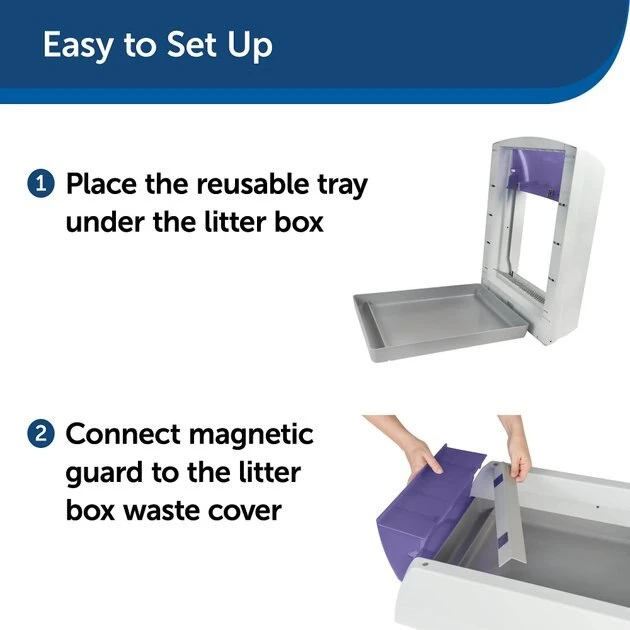 Easy to Set Up

1 Place the reusable tray under the litter box

2 Connect magnetic guard to the litter box waste cover