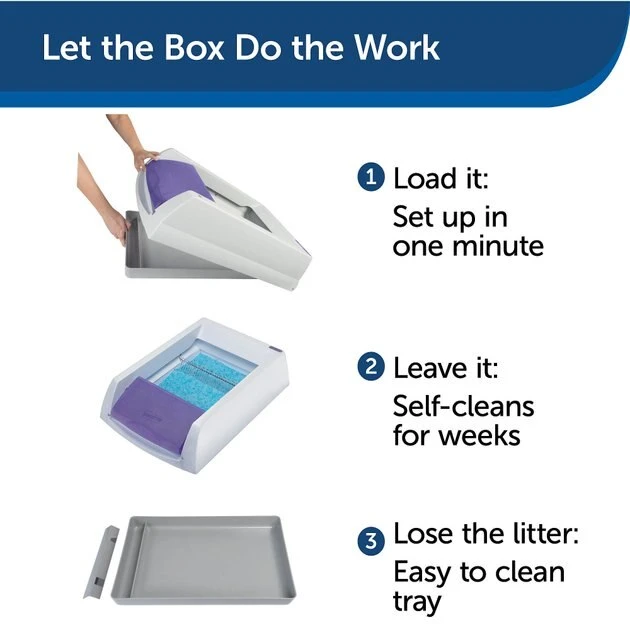 Let the Box Do the Work

1 Load it:
Set up in one minute

2 Leave it:
Self-cleans for weeks

3 Lose the litter:
Easy to clean tray