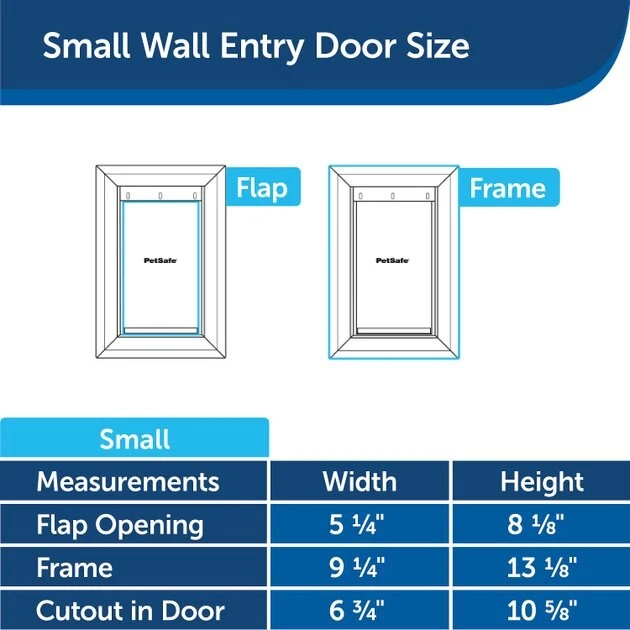 Small Wall Entry Door Size

Flap

PetSafe

Frame

PetSafe

Small

| Measurements | Width | Height |
|---|---|---|
| Flap Opening | 5 ¼" | 8 ⅛" |
| Frame | 9 ¼" | 13 ⅛" |
| Cutout in Door | 6 ¾" | 10 ⅝" |