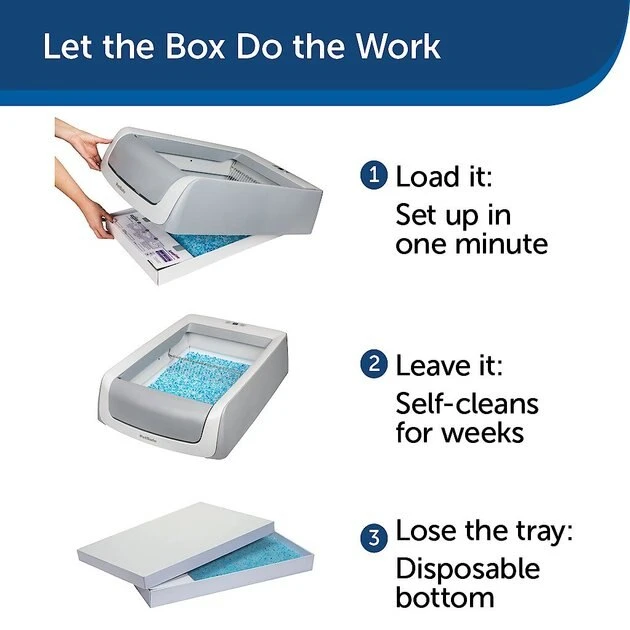 Let the Box Do the Work

1 Load it:
Set up in one minute

2 Leave it:
Self-cleans for weeks

3 Lose the tray:
Disposable bottom