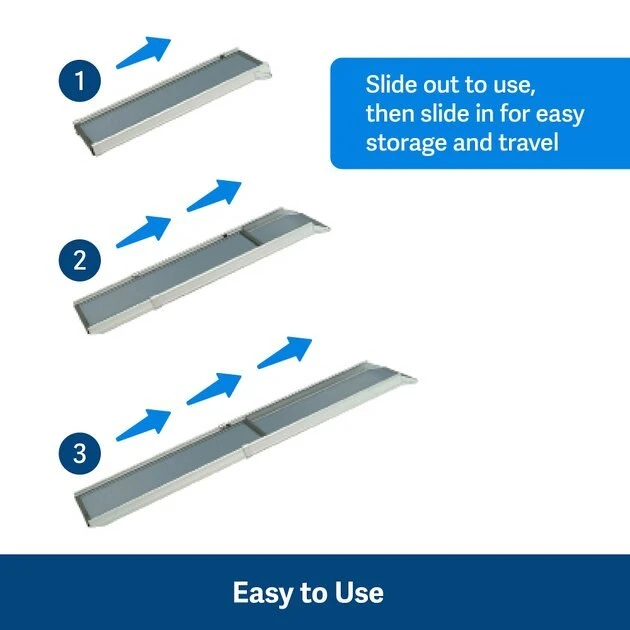 1

Slide out to use, then slide in for easy storage and travel

2

3

Easy to Use